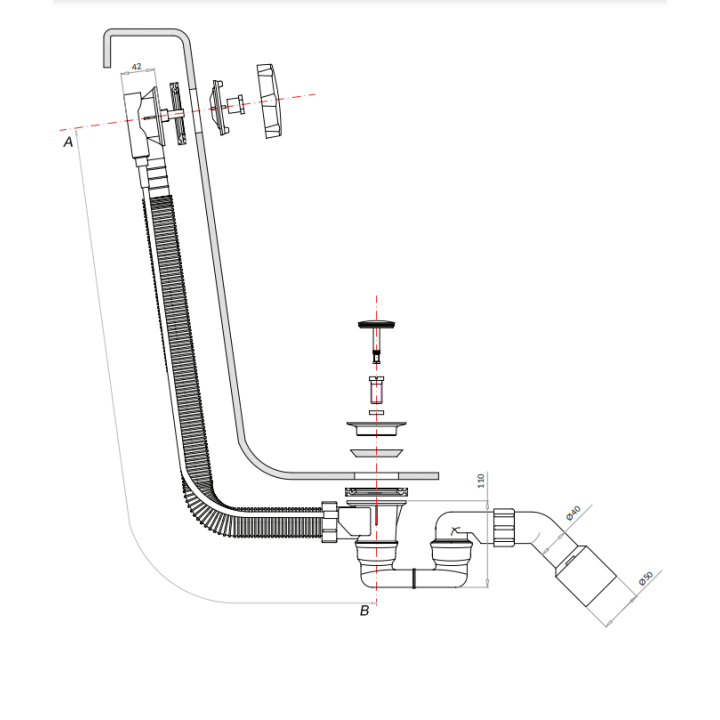 42

A

110

Ø40

Ø50

B